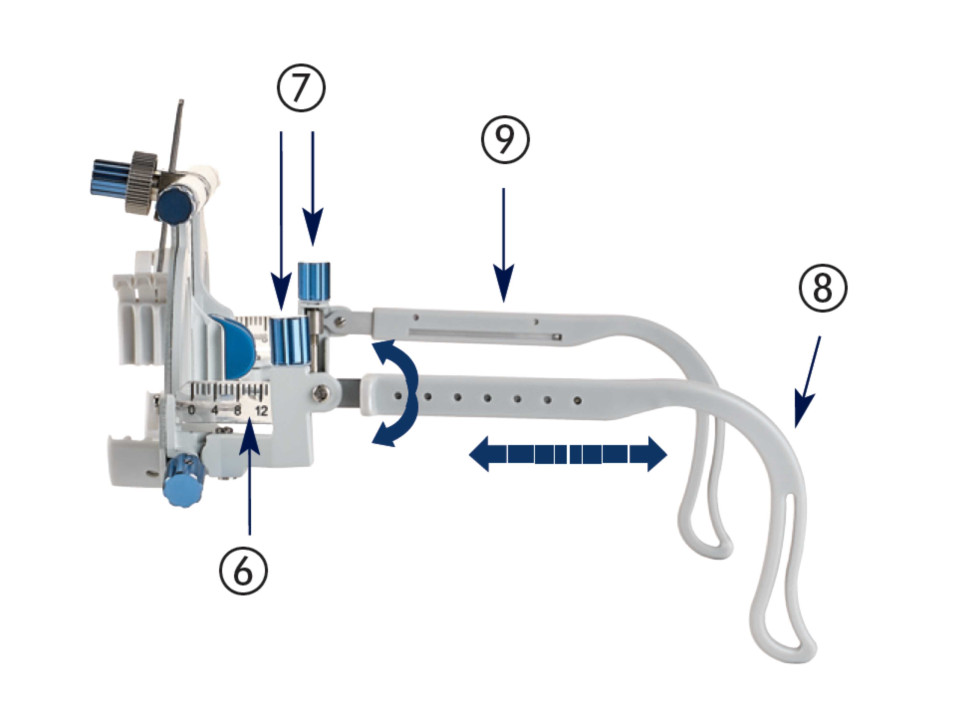 ⑦
⑨
⑧
0 4 8 12
⑥